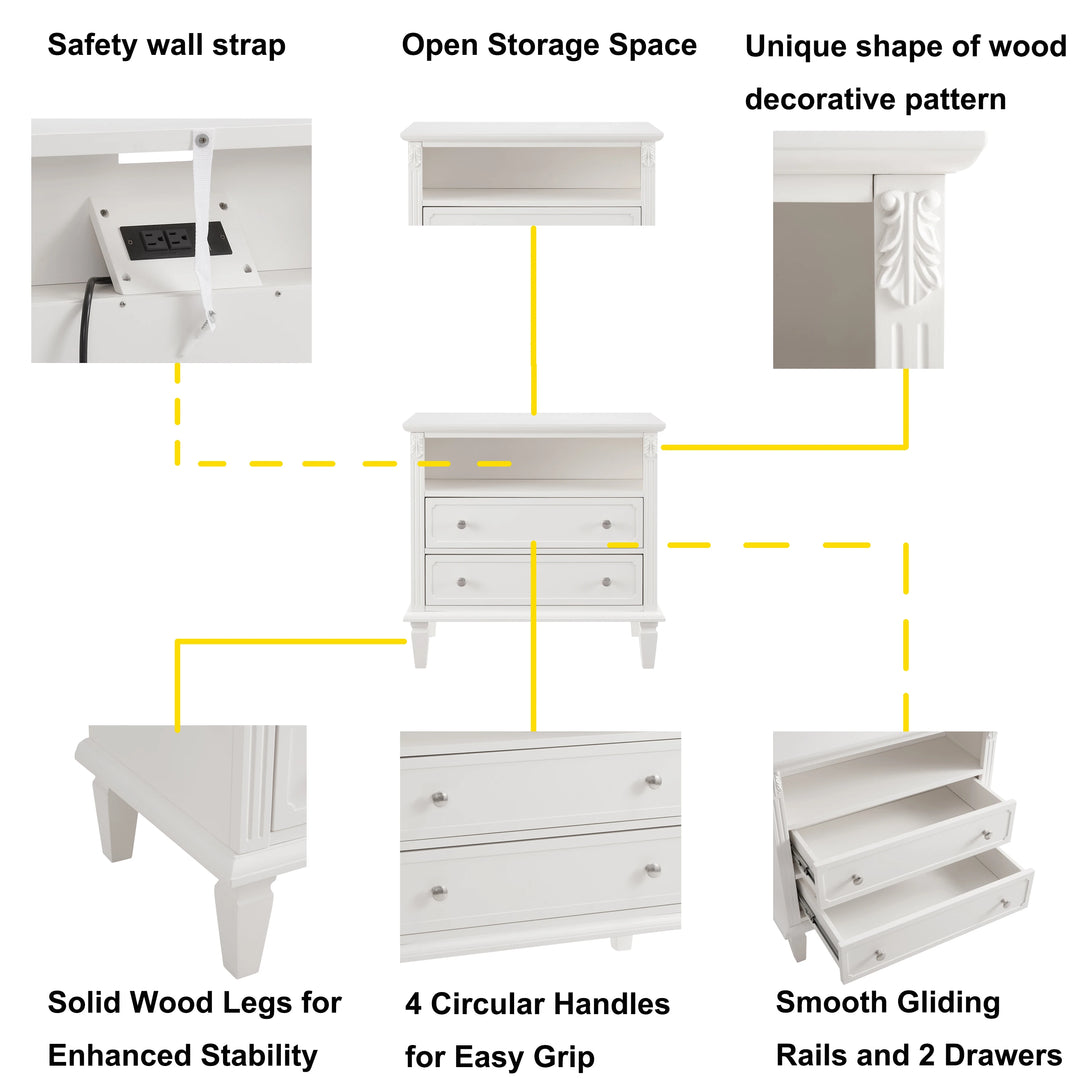 Safety wall strap

Open Storage Space

Unique shape of wood decorative pattern

Solid Wood Legs for Enhanced Stability

4 Circular Handles for Easy Grip

Smooth Gliding Rails and 2 Drawers