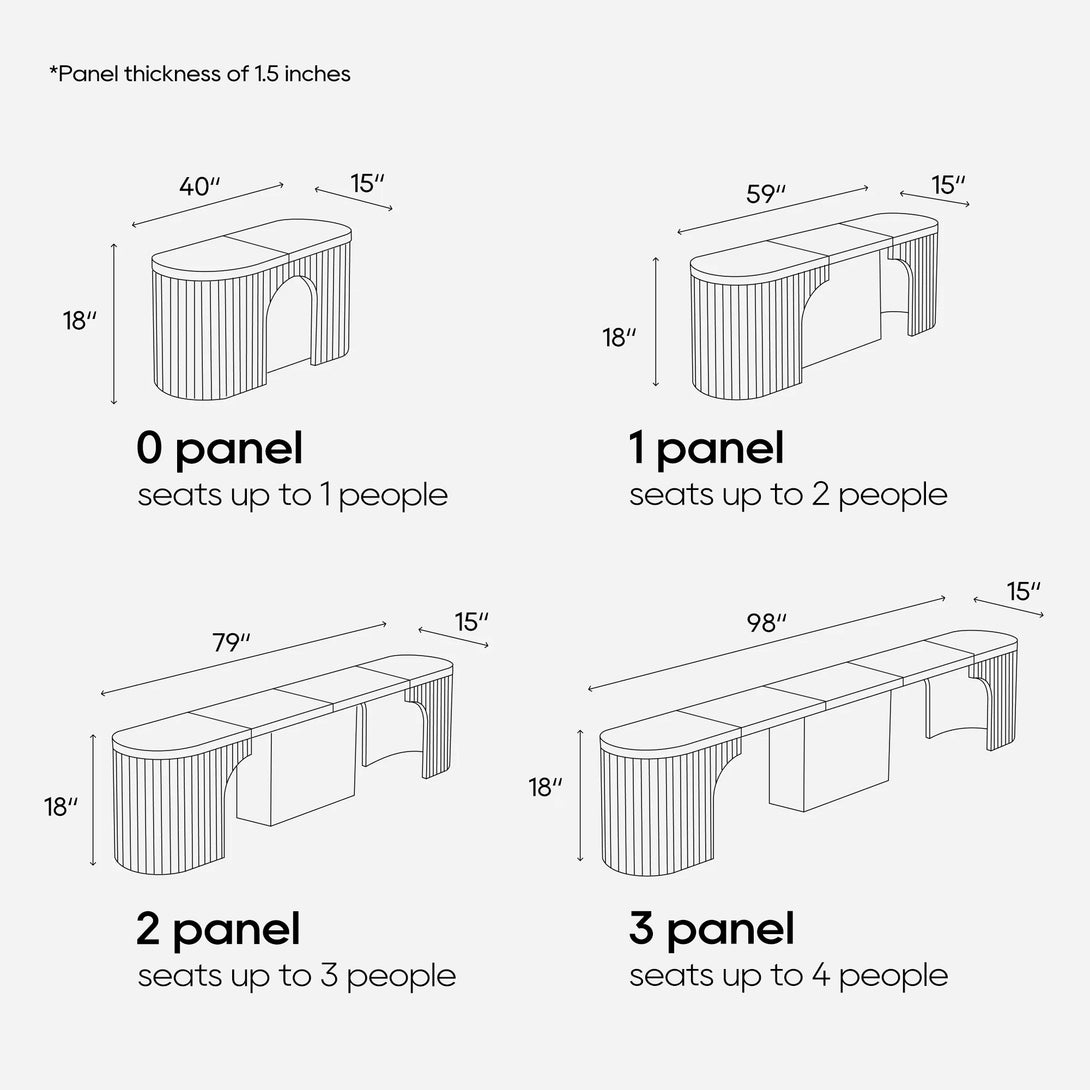 *Panel thickness of 1.5 inches

40″
15″
18″

0 panel
seats up to 1 people

59″
15″
18″

1 panel
seats up to 2 people

79″
15″
18″

2 panel
seats up to 3 people

98″
15″
18″

3 panel
seats up to 4 people